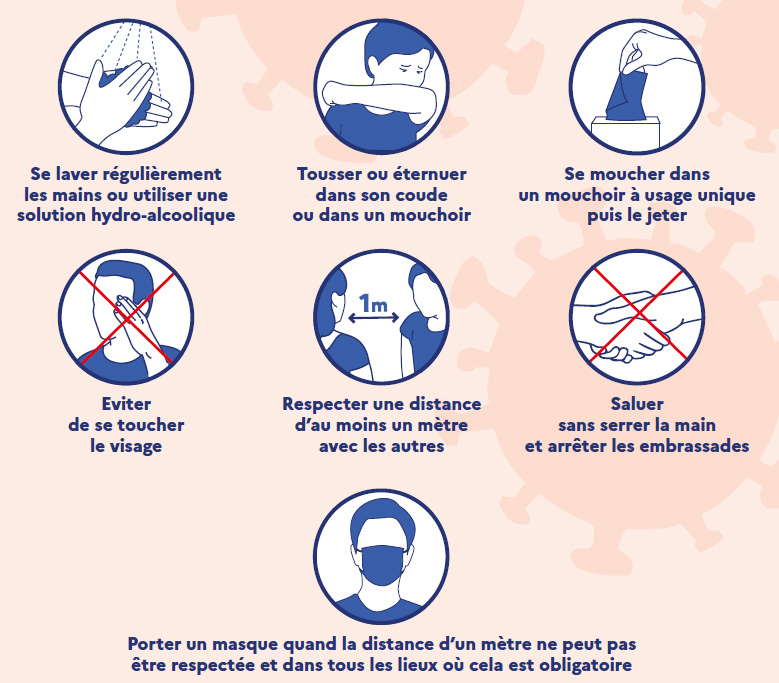 Se laver régulièrement les mains ou utiliser une solution hydro-alcoolique

Tousser ou éternuer dans son coude ou dans un mouchoir

Se moucher dans un mouchoir à usage unique puis le jeter

Eviter de se toucher le visage

1m

Respecter une distance d'au moins un mètre avec les autres

Saluer sans serrer la main et arrêter les embrassades

Porter un masque quand la distance d'un mètre ne peut pas être respectée et dans tous les lieux où cela est obligatoire