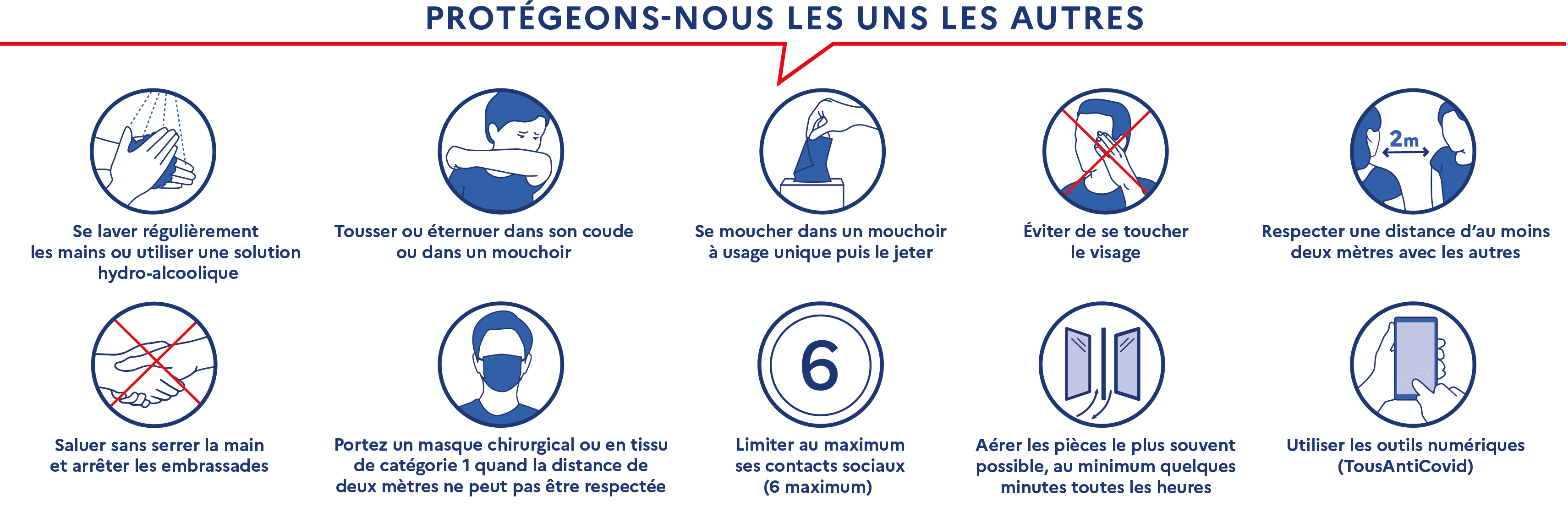 PROTÉGEONS-NOUS LES UNS LES AUTRES

Se laver régulièrement les mains ou utiliser une solution hydro-alcoolique

Tousser ou éternuer dans son coude ou dans un mouchoir

Se moucher dans un mouchoir à usage unique puis le jeter

Éviter de se toucher le visage

2m

Respecter une distance d'au moins deux mètres avec les autres

Saluer sans serrer la main et arrêter les embrassades

Portez un masque chirurgical ou en tissu de catégorie 1 quand la distance de deux mètres ne peut pas être respectée

6

Limiter au maximum ses contacts sociaux (6 maximum)

Aérer les pièces le plus souvent possible, au minimum quelques minutes toutes les heures

Utiliser les outils numériques (TousAntiCovid)